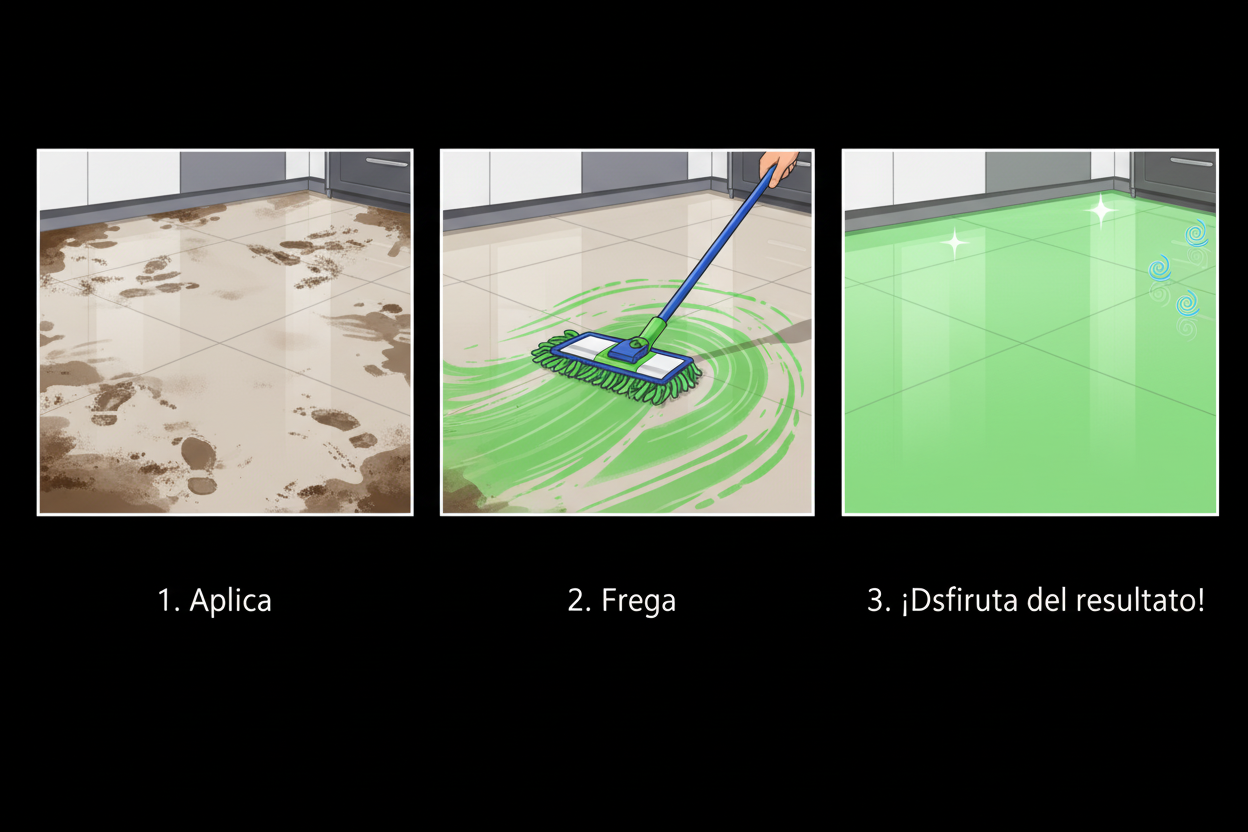 1. Aplica

2. Frega

3. ¡Dsfiruta del resultato!