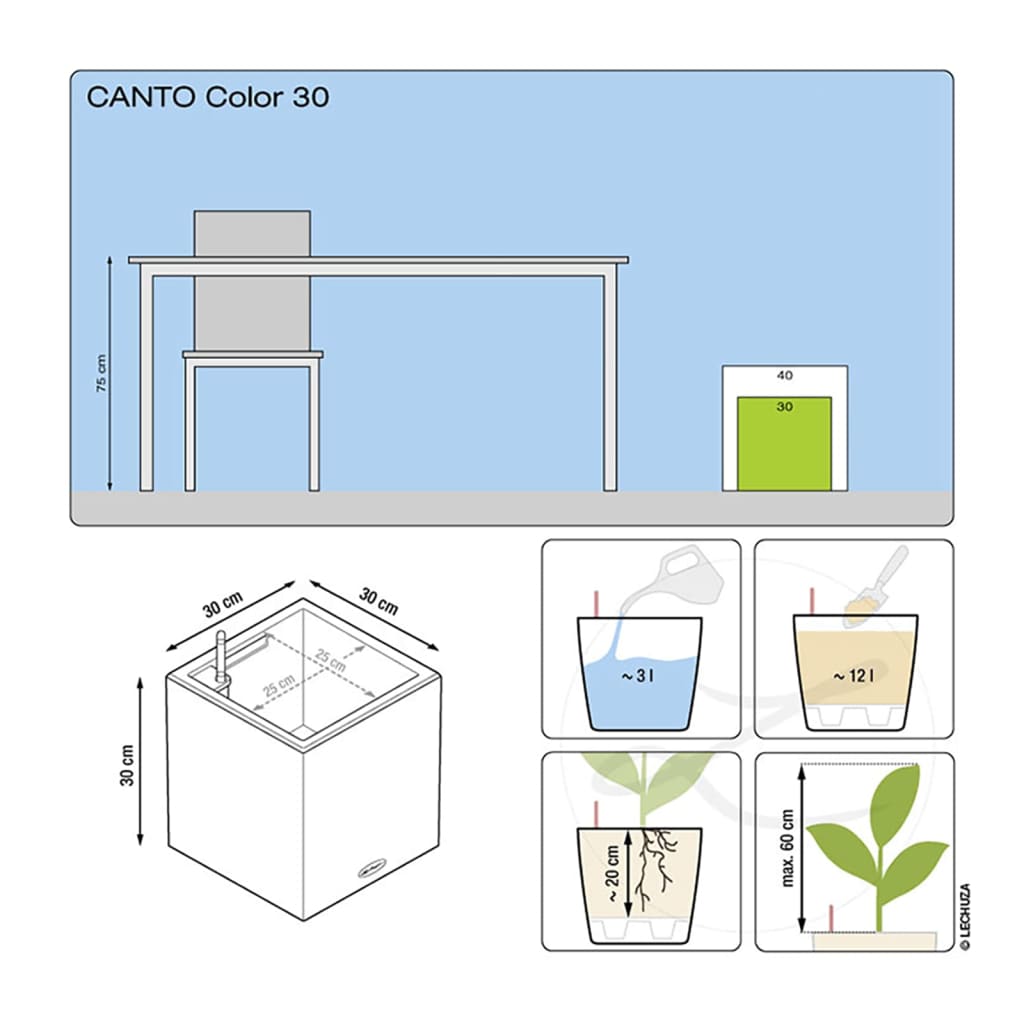 CANTO Color 30

75 cm

40

30

30 cm

30 cm

25 cm

25 cm

30 cm

~ 3 l

~ 12 l

~ 20 cm

max. 60 cm

© LECHUZA