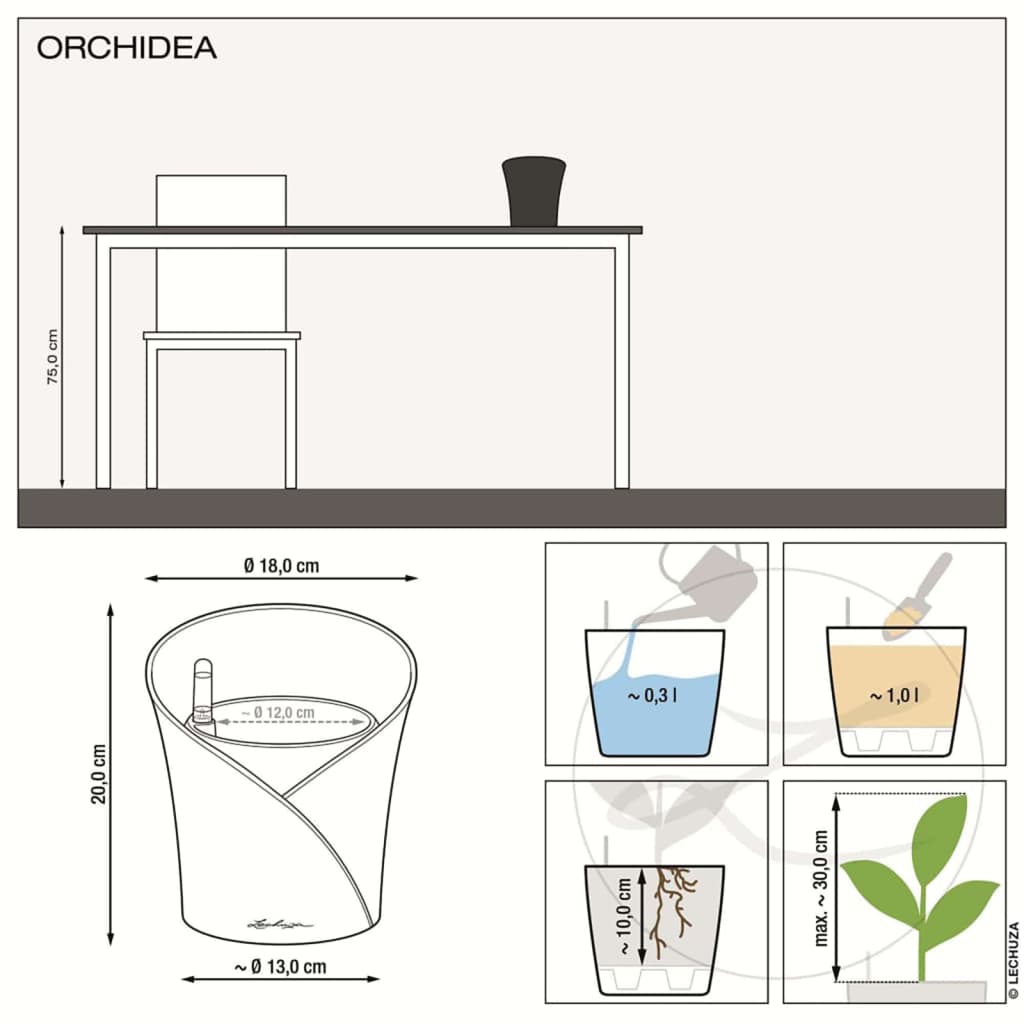 ORCHIDEA

75,0 cm

Ø 18,0 cm

~ Ø 12,0 cm

20,0 cm

Lechuza

~ Ø 13,0 cm

~ 0,3 l

~ 1,0 l

~ 10,0 cm

max. ~ 30,0 cm

© LECHUZA