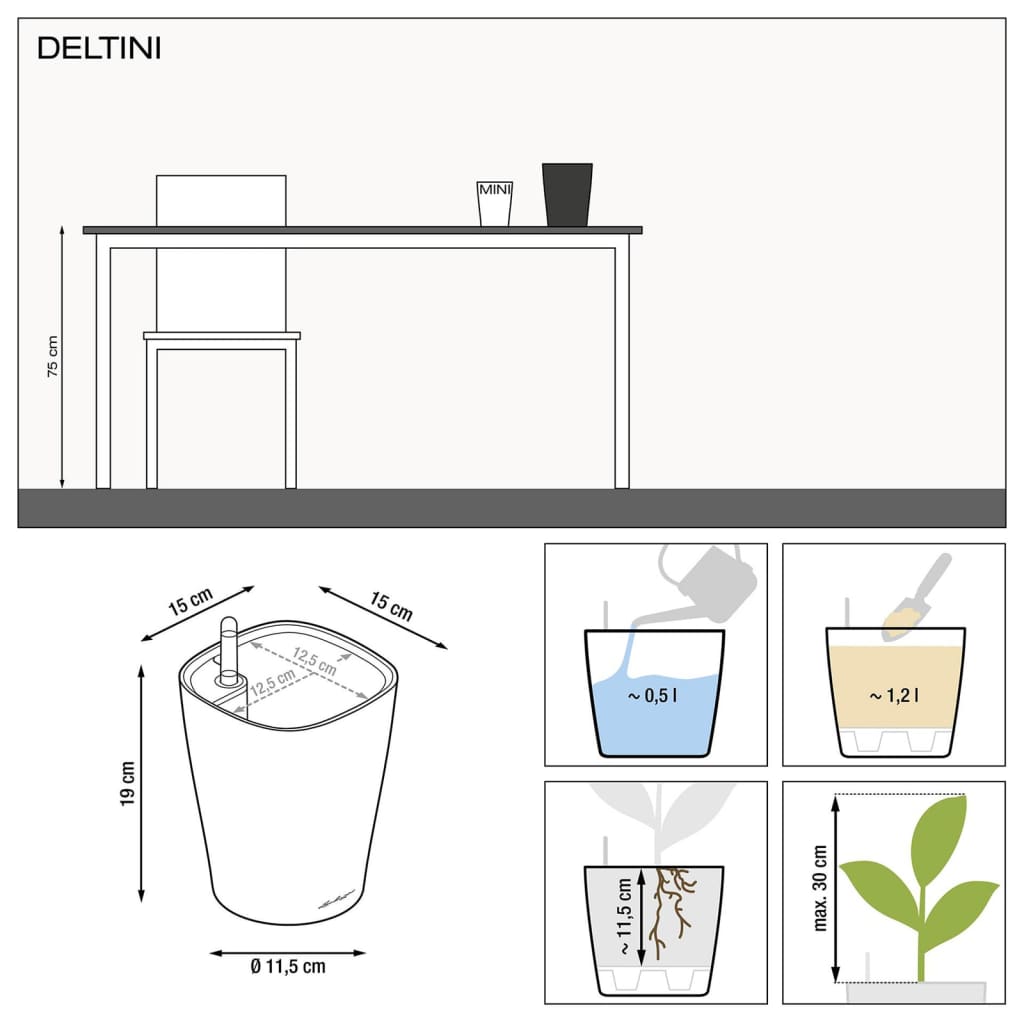 DELTINI

MINI

75 cm

15 cm

15 cm

12,5 cm

12,5 cm

19 cm

Ø 11,5 cm

~ 0,5 l

~ 1,2 l

~ 11,5 cm

max. 30 cm