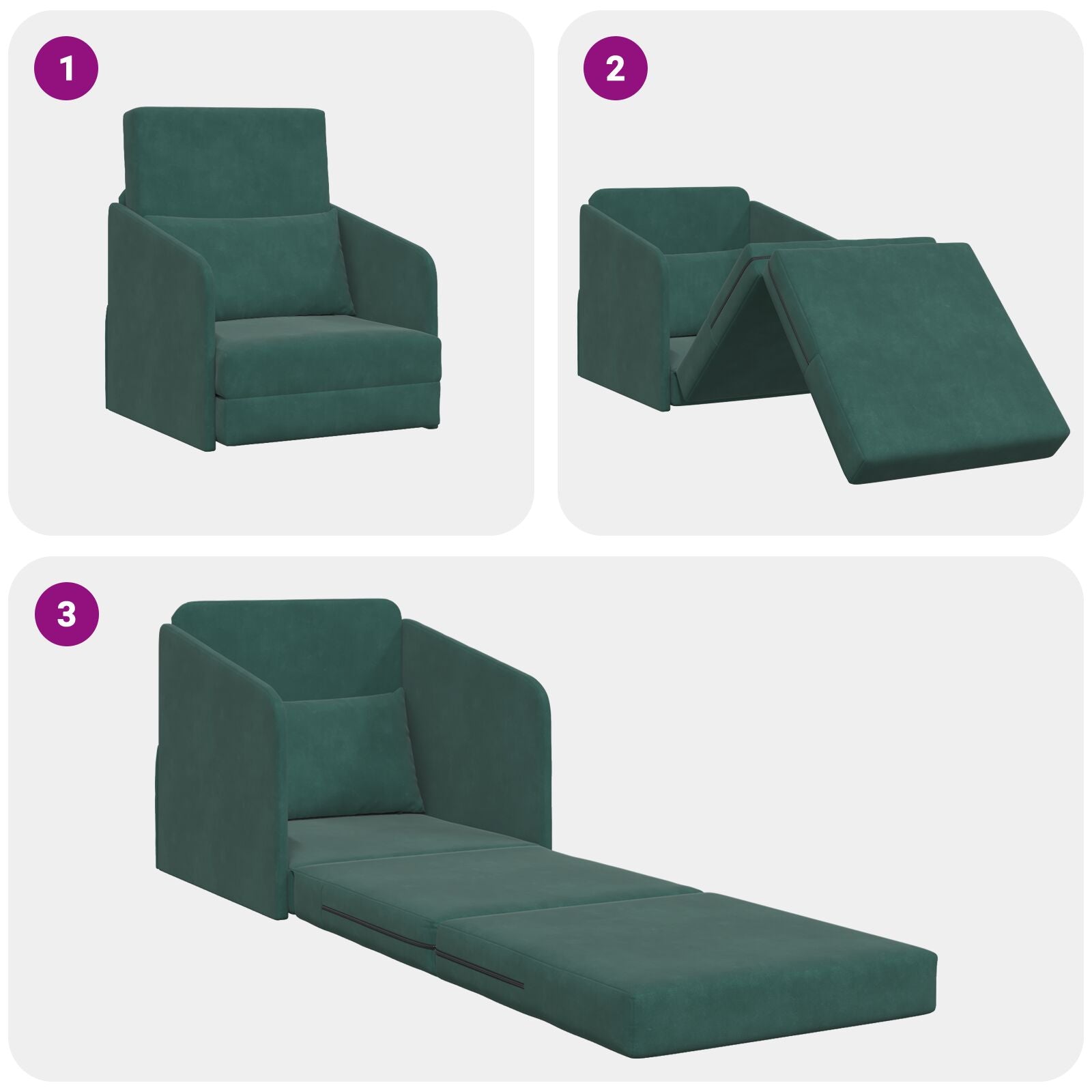 1

2

3