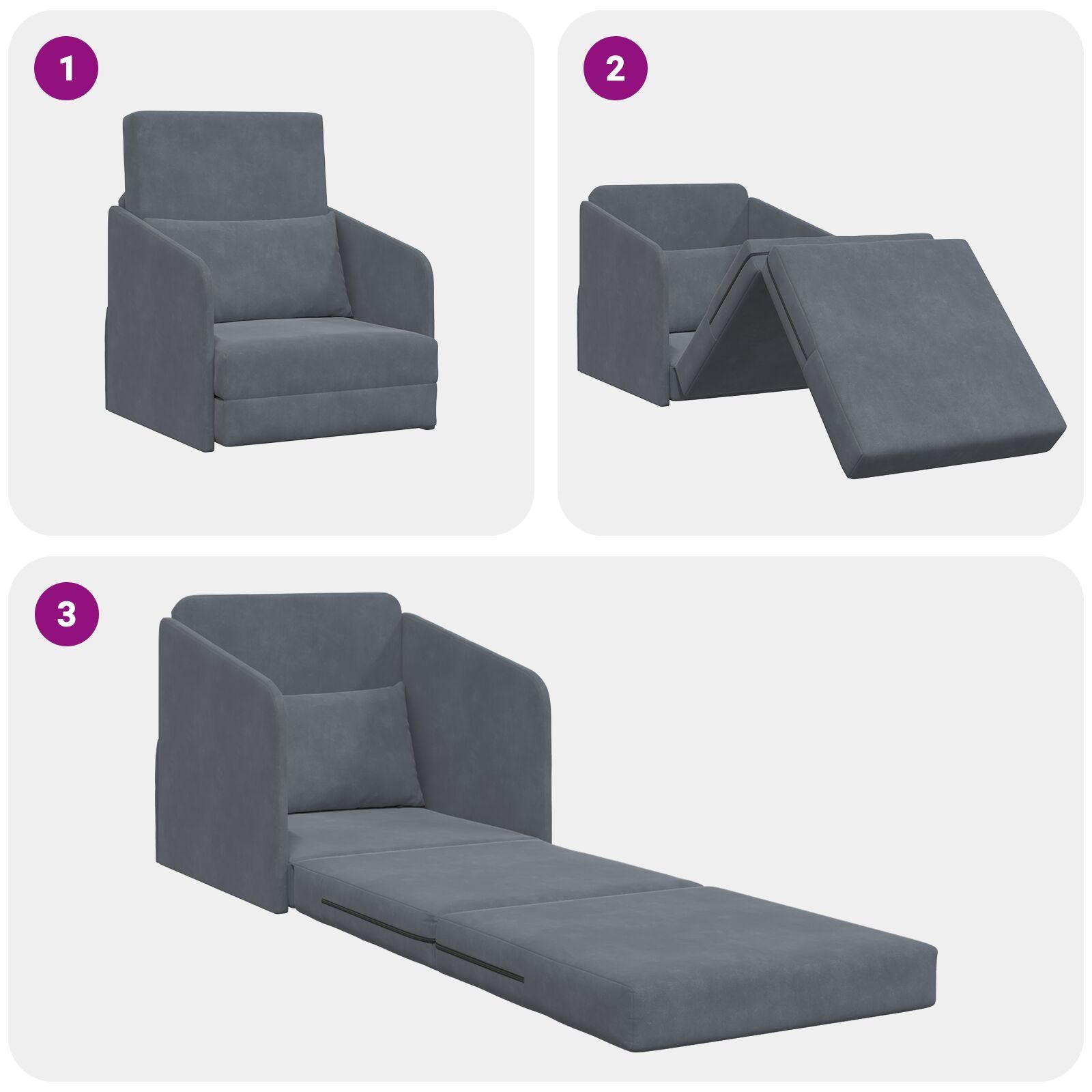 1

2

3