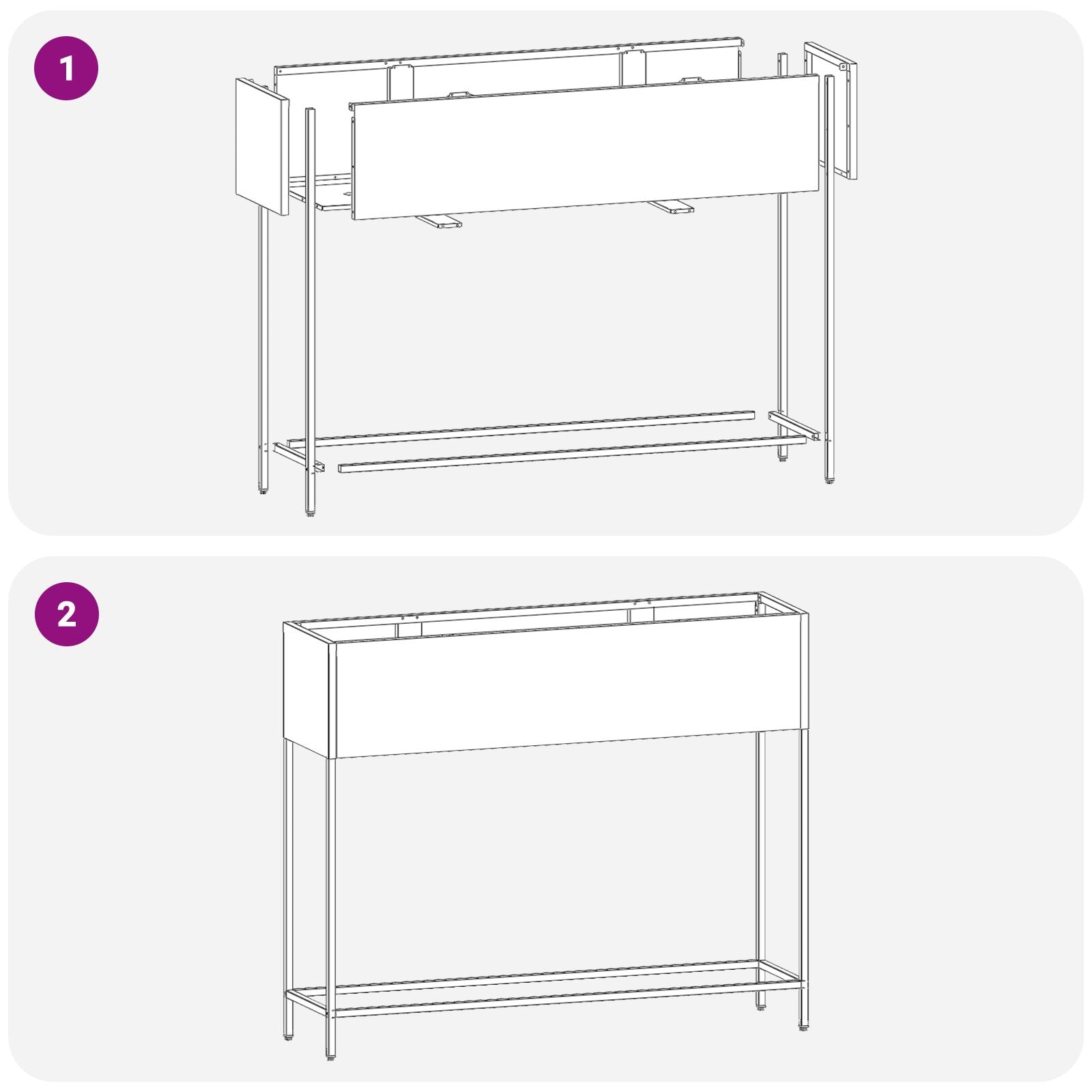 1

2