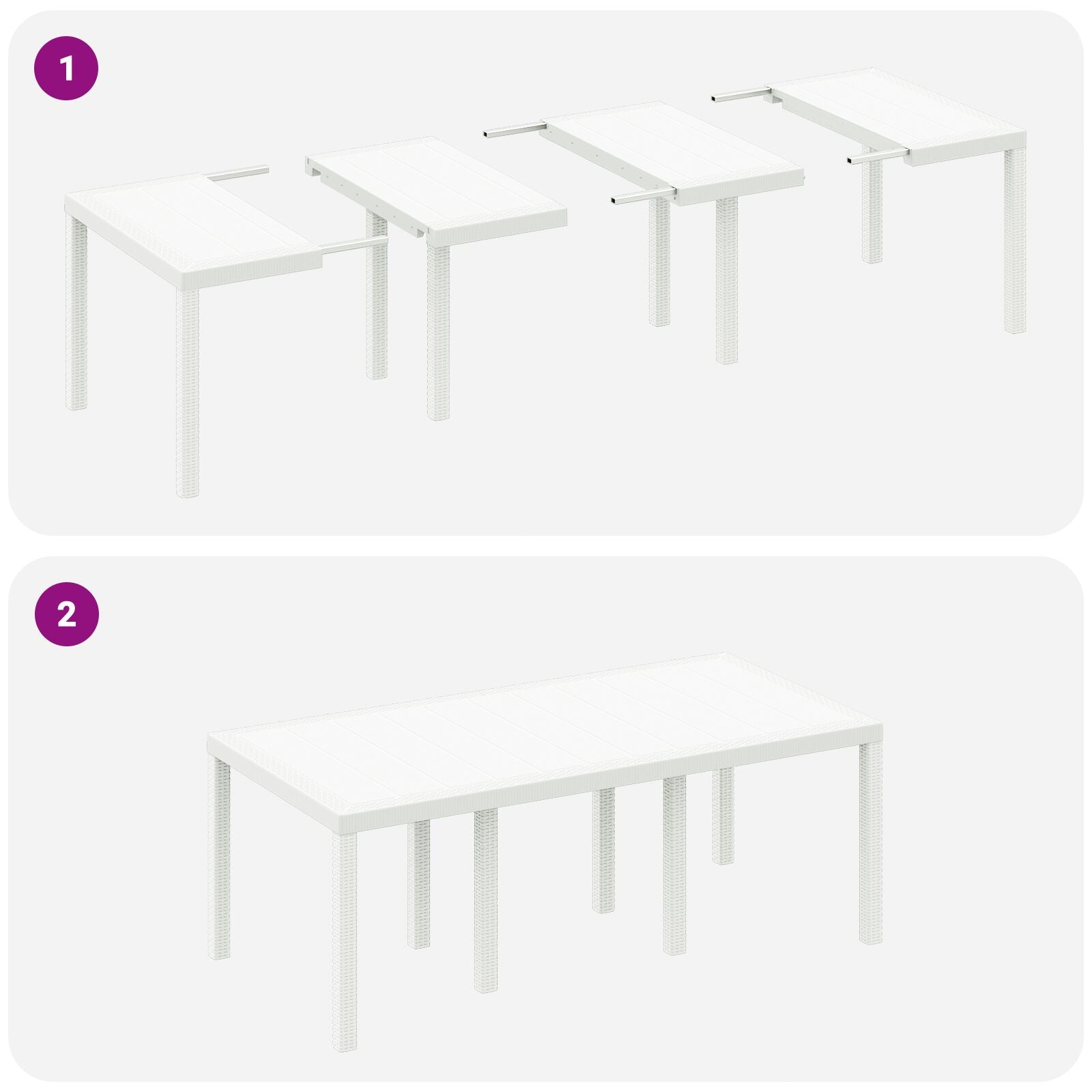 1

2