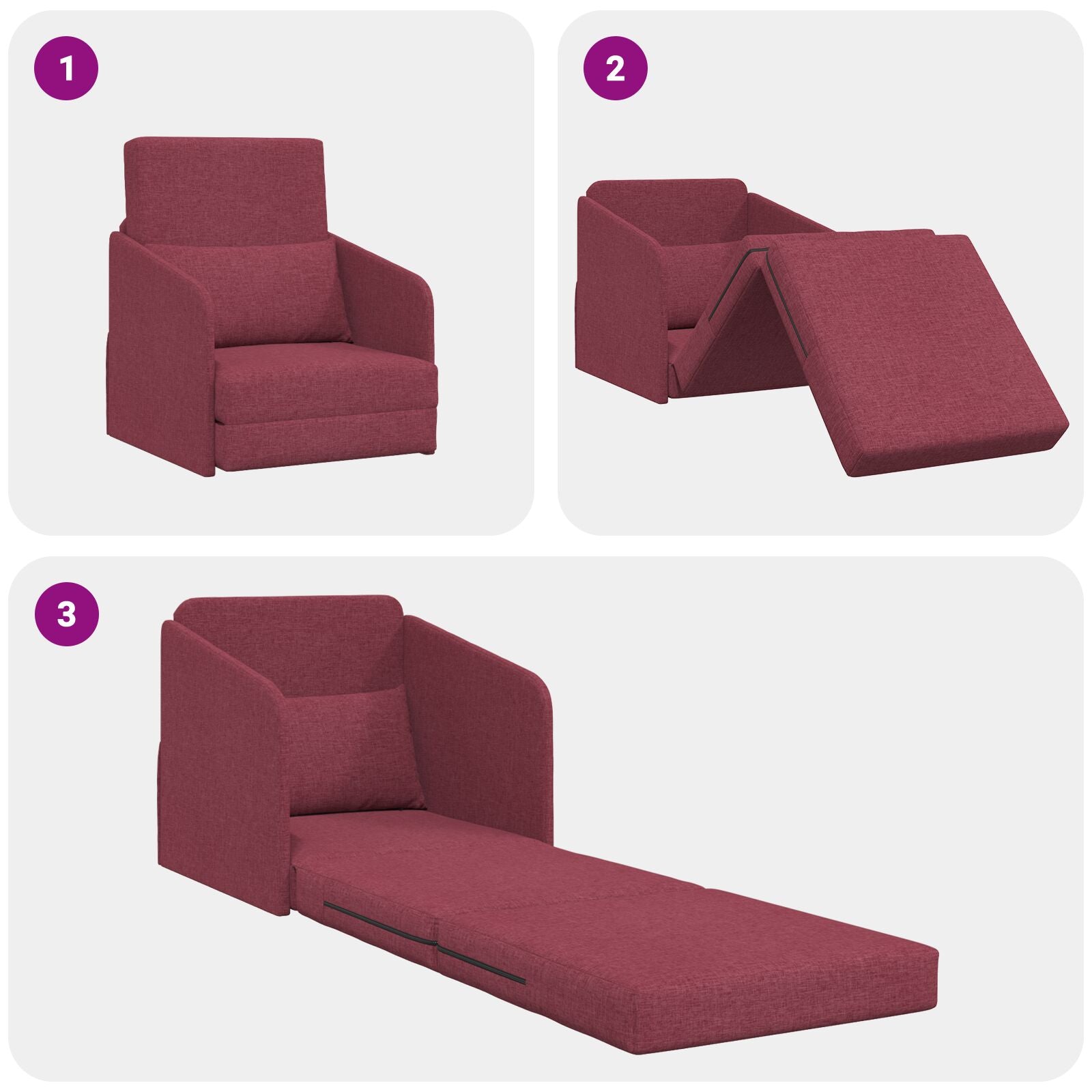 1

2

3