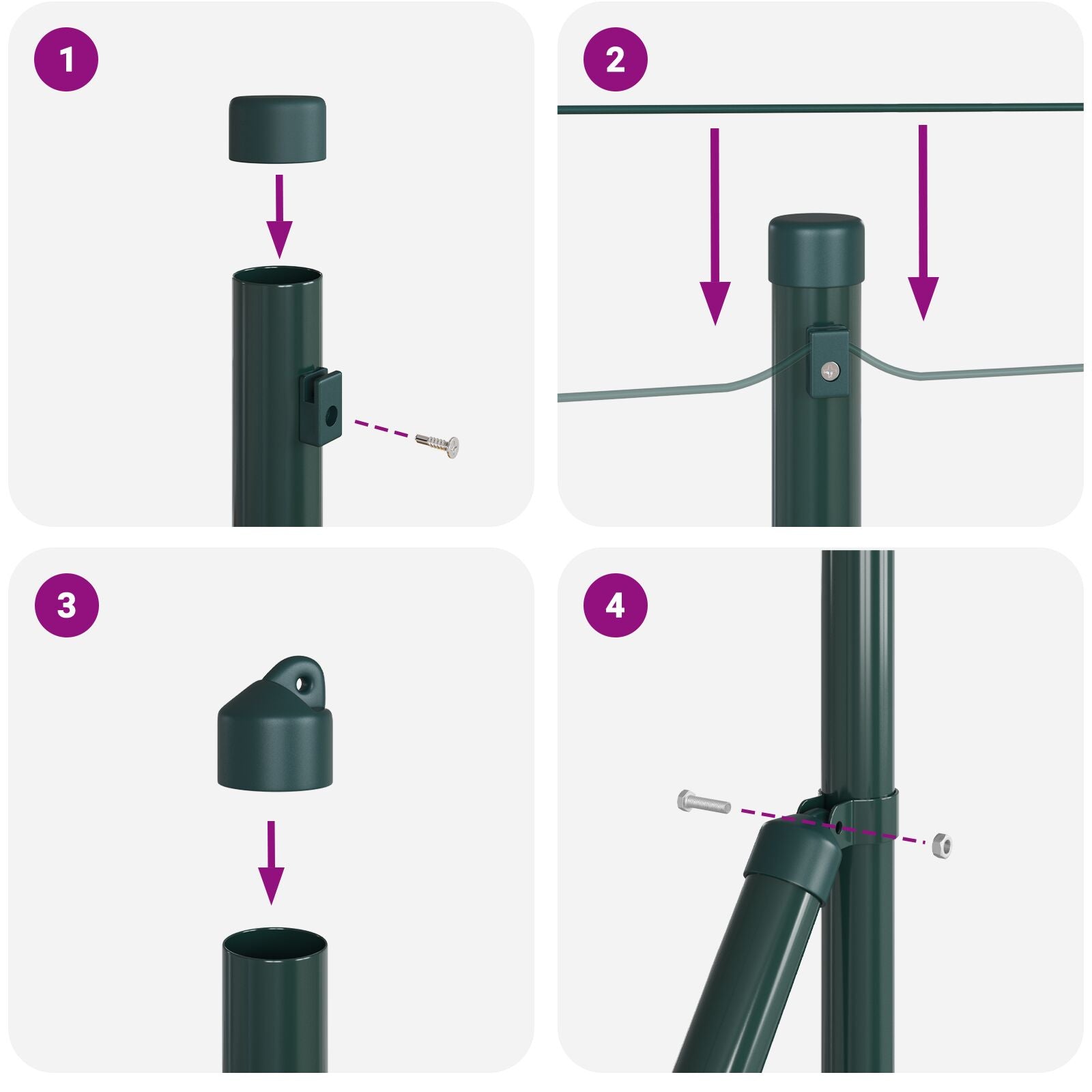 1

2

3

4