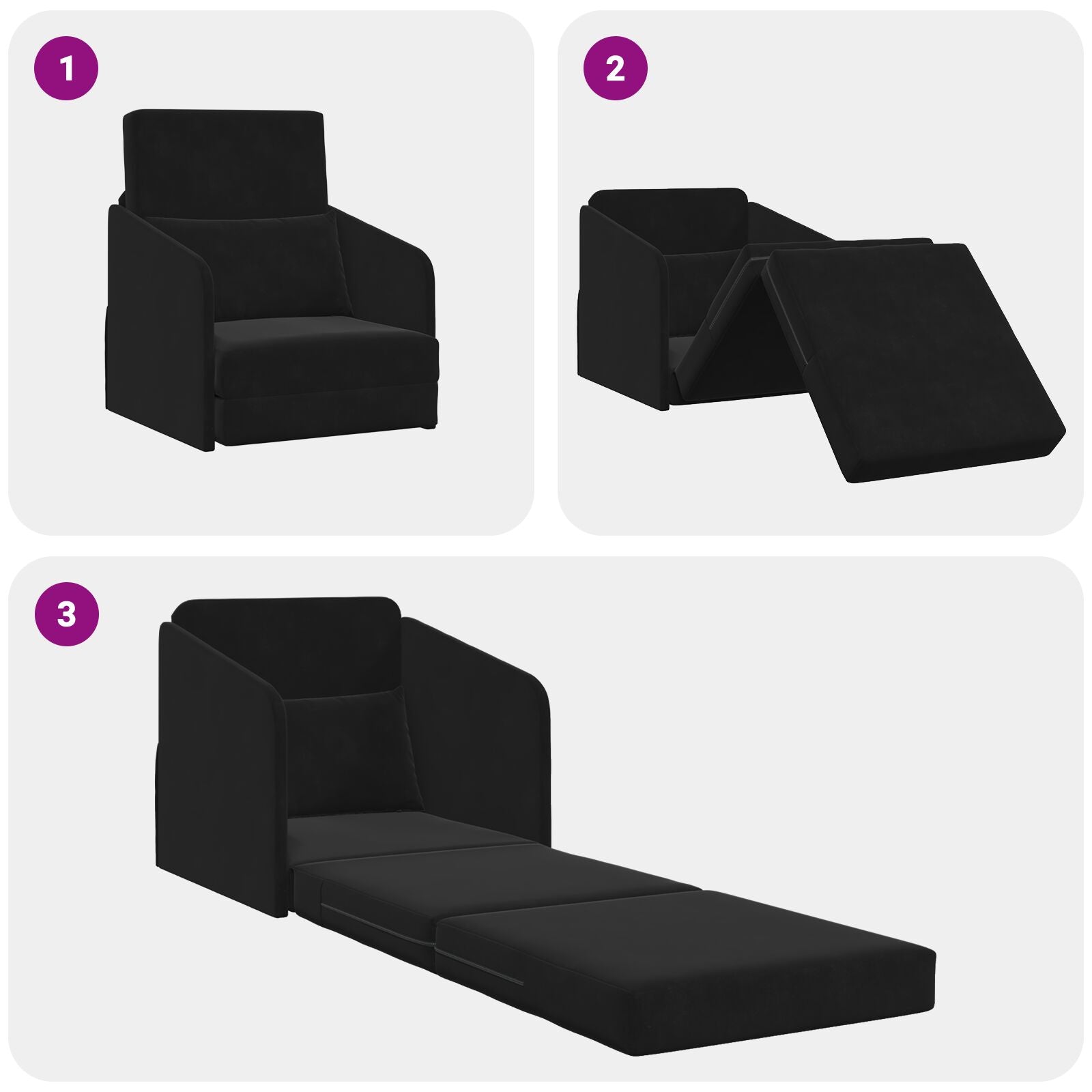 1

2

3