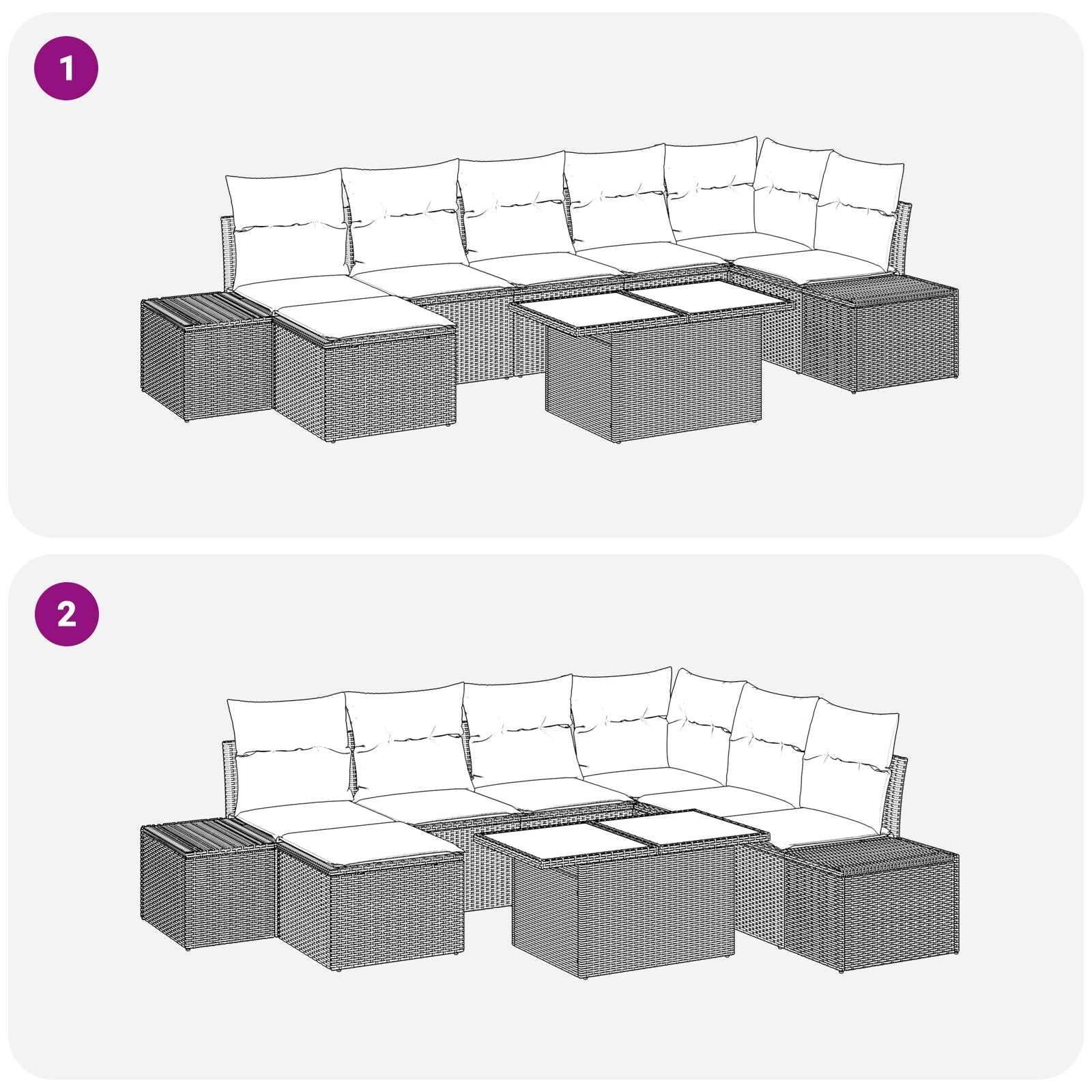 1

2