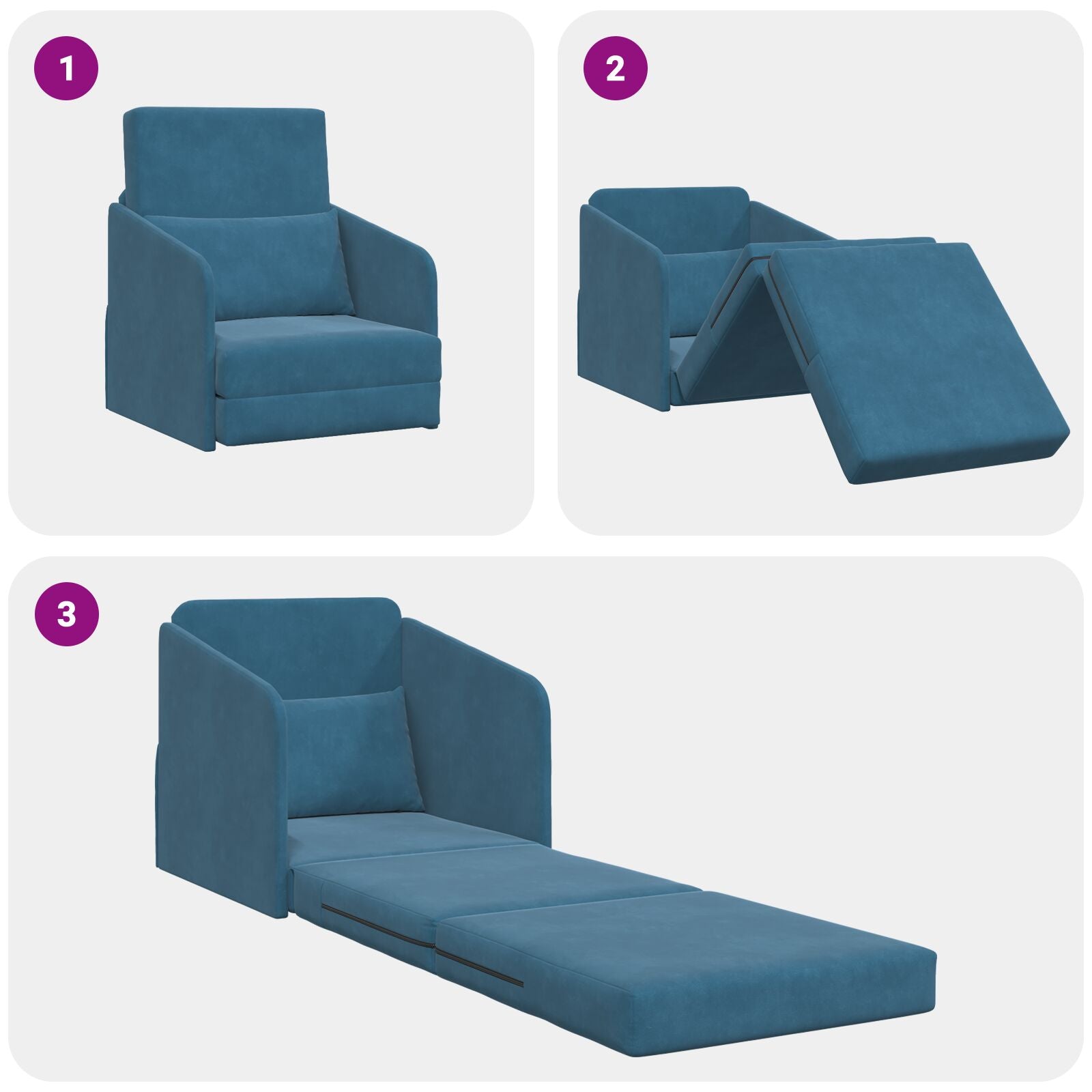 1

2

3