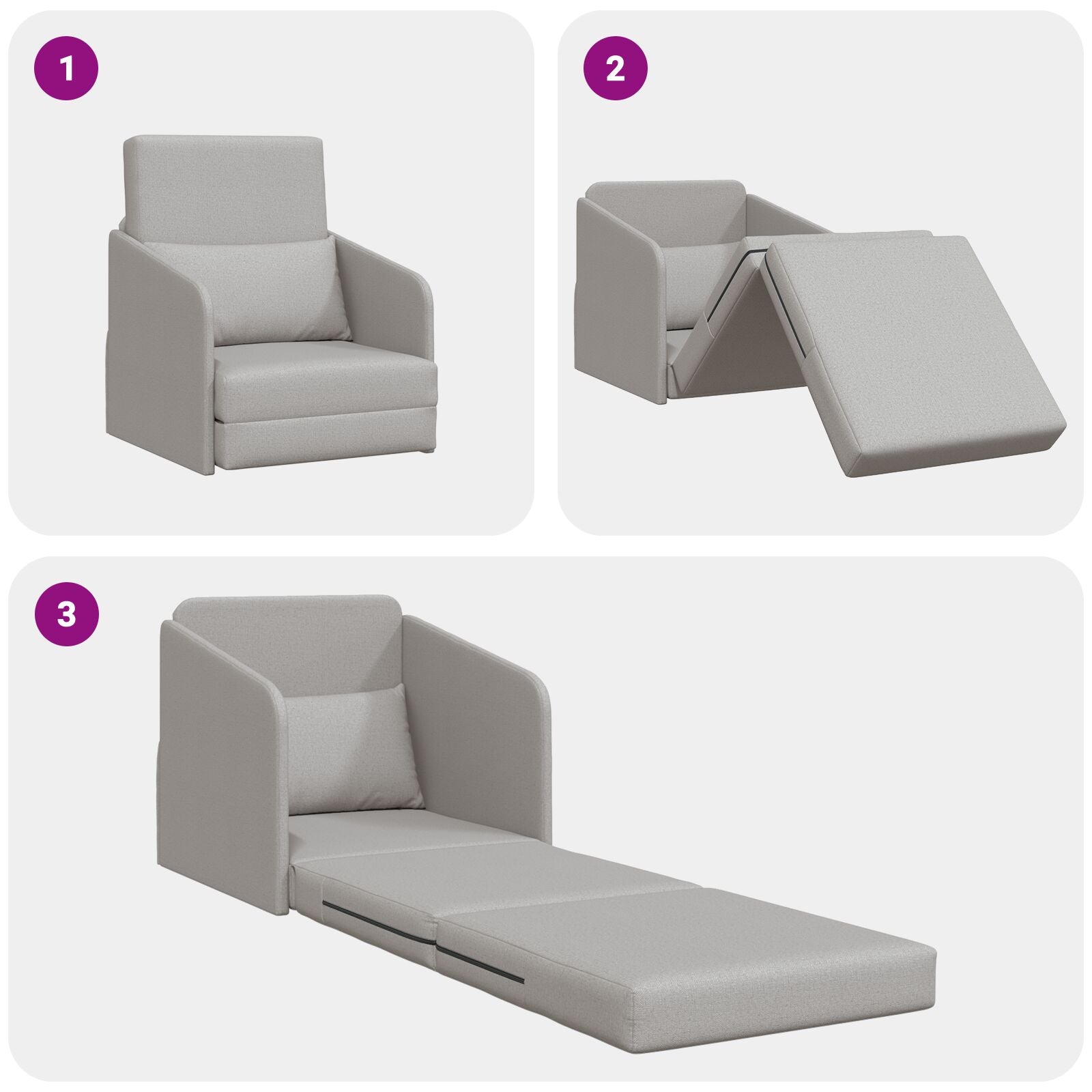 1

2

3