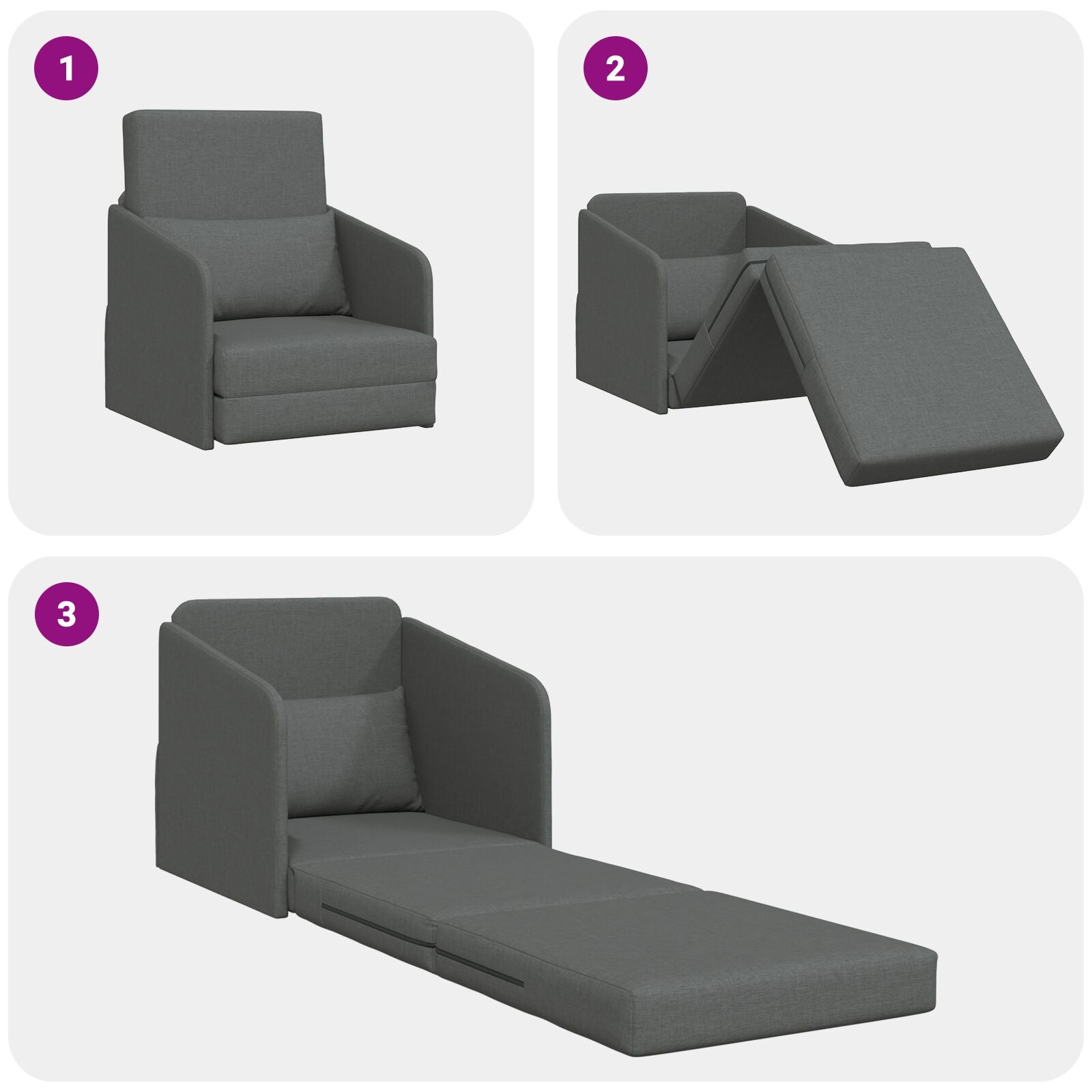 1

2

3