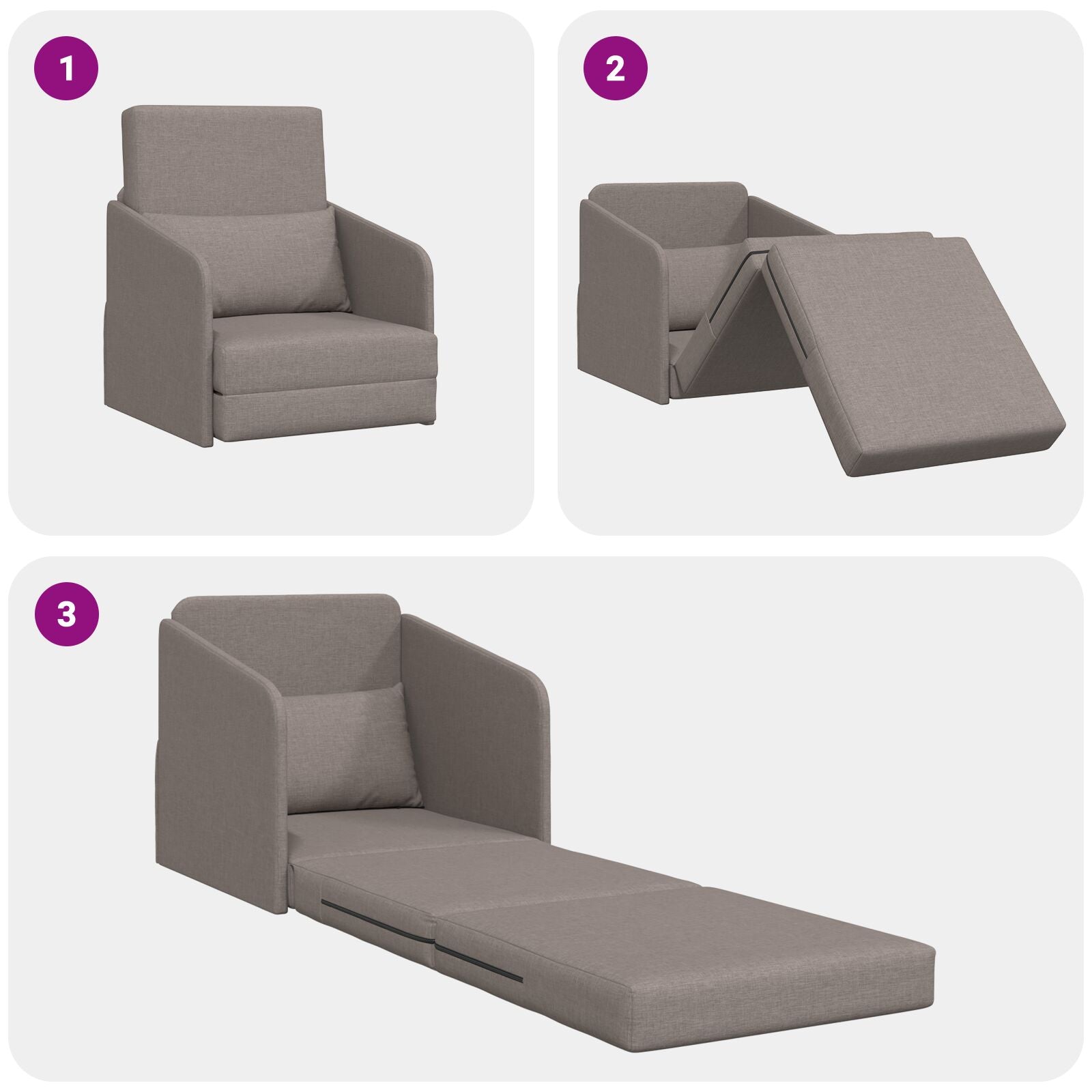 1

2

3