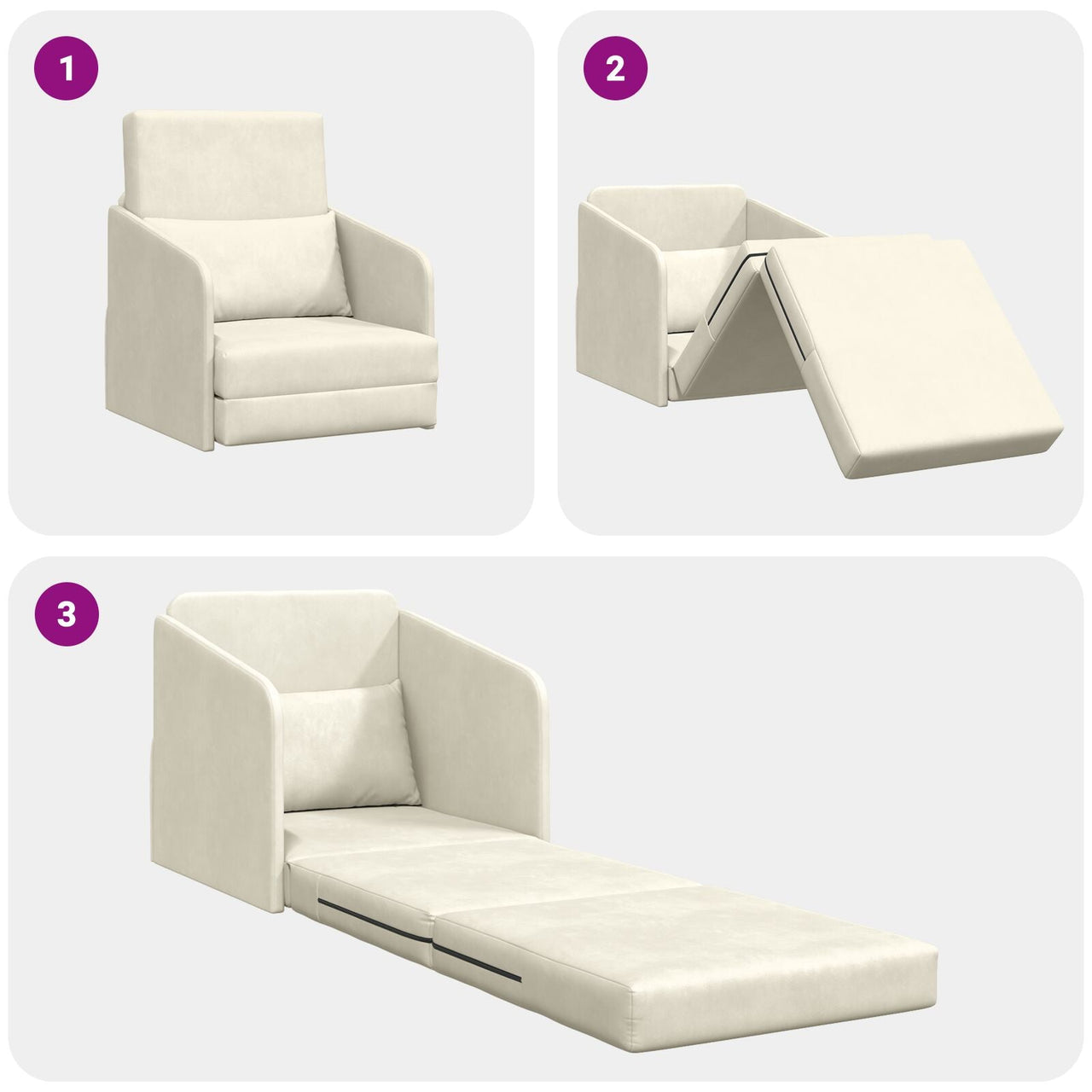 1

2

3