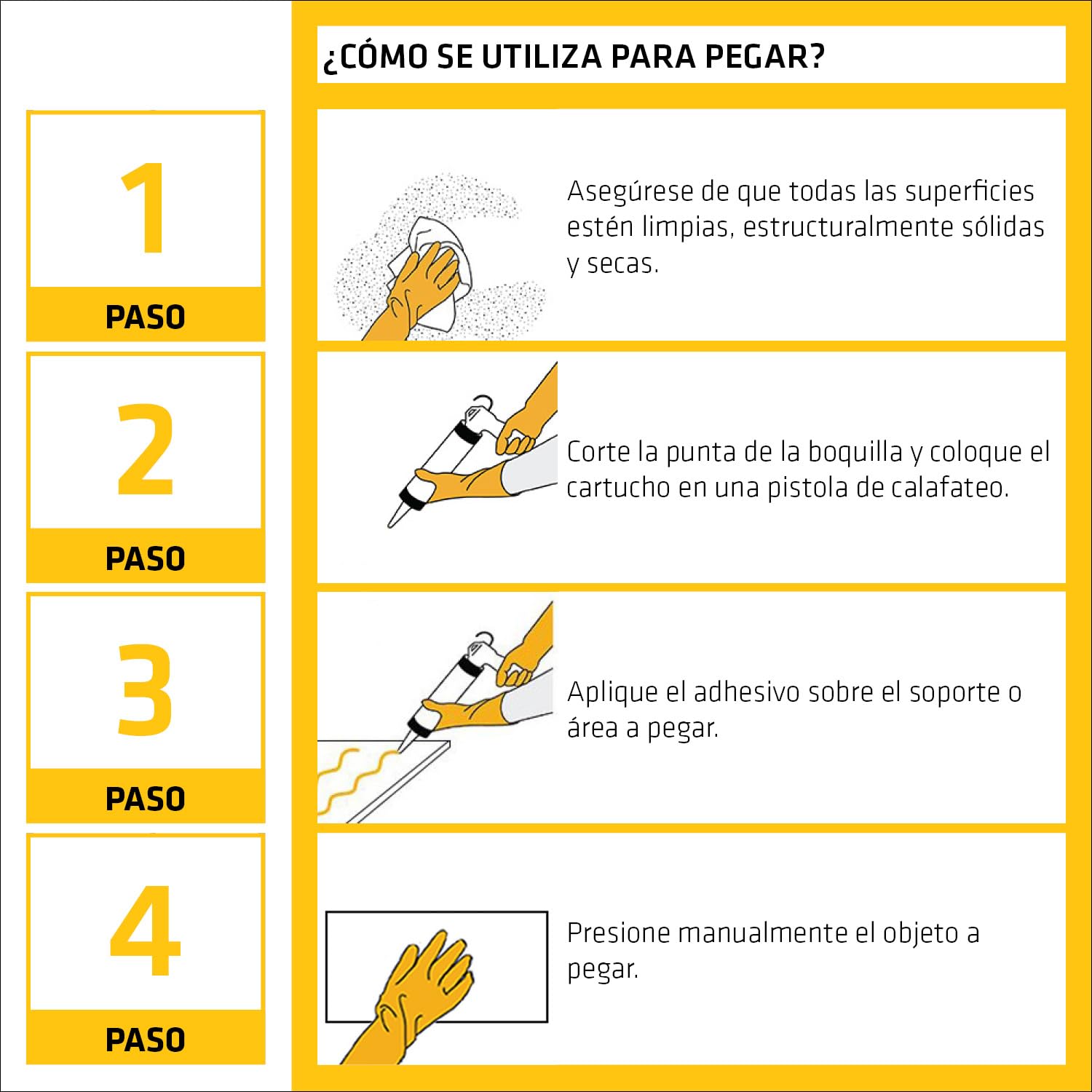 ¿CÓMO SE UTILIZA PARA PEGAR?

1
PASO

Asegúrese de que todas las superficies estén limpias, estructuralmente sólidas y secas.

2
PASO

Corte la punta de la boquilla y coloque el cartucho en una pistola de calafateo.

3
PASO

Aplique el adhesivo sobre el soporte o área a pegar.

4
PASO

Presione manualmente el objeto a pegar.